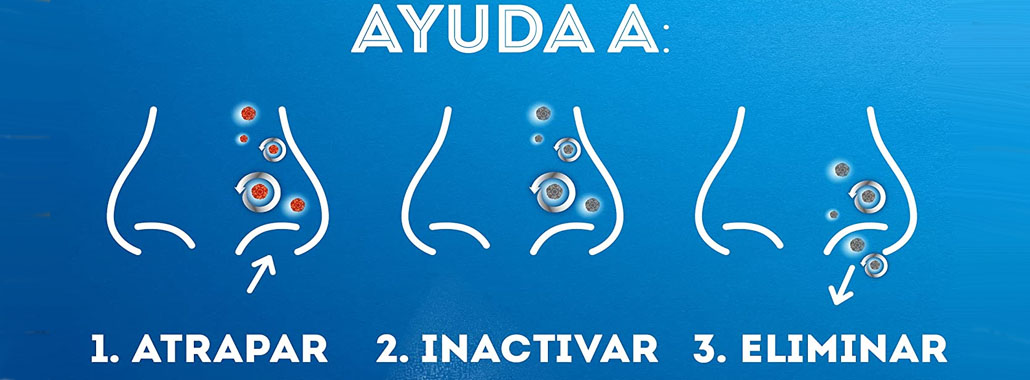 AYUDA A:

1. ATRAPAR 2. INACTIVAR 3. ELIMINAR